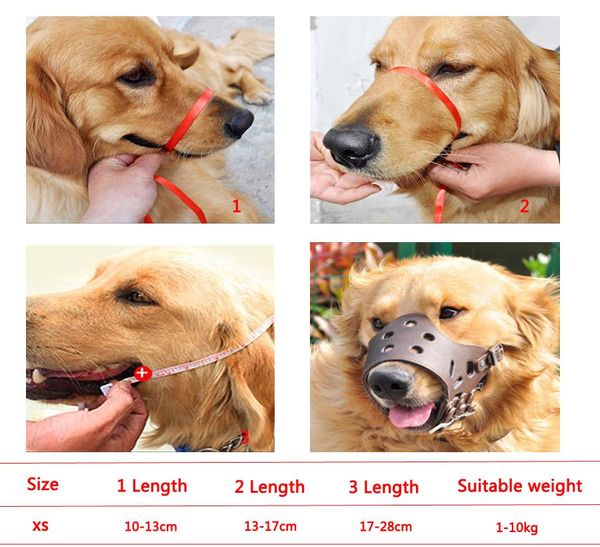 1

2

3

| Size | 1 Length | 2 Length | 3 Length | Suitable weight |
|---|---|---|---|---|
| XS | 10-13cm | 13-17cm | 17-28cm | 1-10kg |