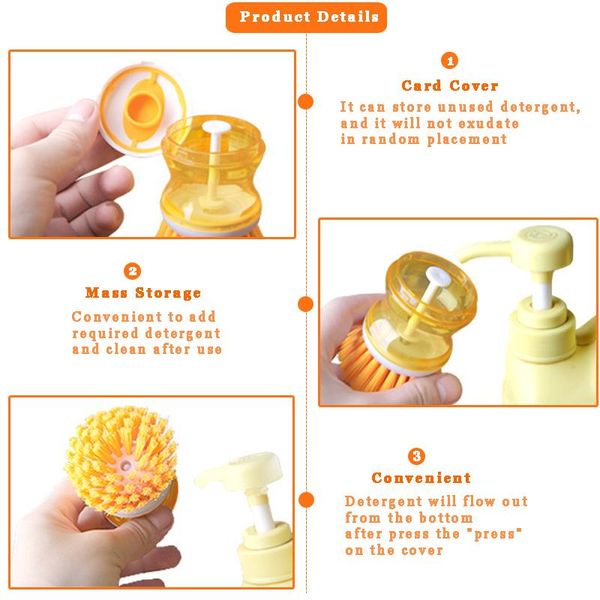 Product Details

1
Card Cover
It can store unused detergent, and it will not exudate in random placement

2
Mass Storage
Convenient to add required detergent and clean after use

3
Convenient
Detergent will flow out from the bottom after press the "press" on the cover