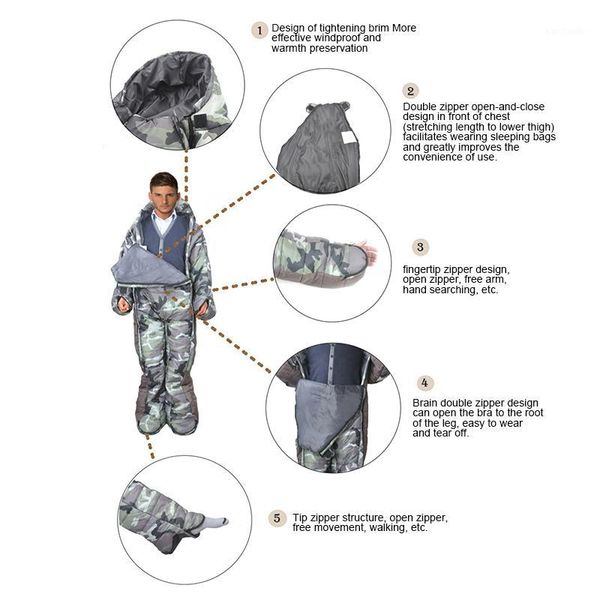 1 Design of tightening brim More effective windproof and warmth preservation

2 Double zipper open-and-close design in front of chest (stretching length to lower thigh) facilitates wearing sleeping bags and greatly improves the convenience of use.

3 fingertip zipper design, open zipper, free arm, hand searching, etc.

4 Brain double zipper design can open the bra to the root of the leg, easy to wear and tear off.

5 Tip zipper structure, open zipper, free movement, walking, etc.