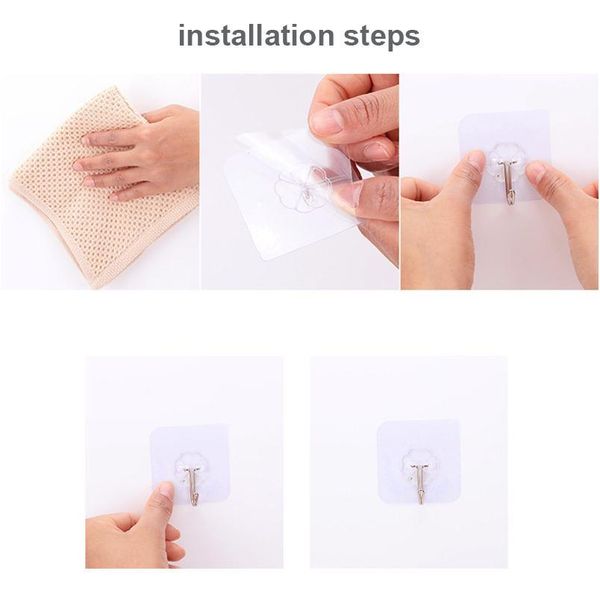 installation steps