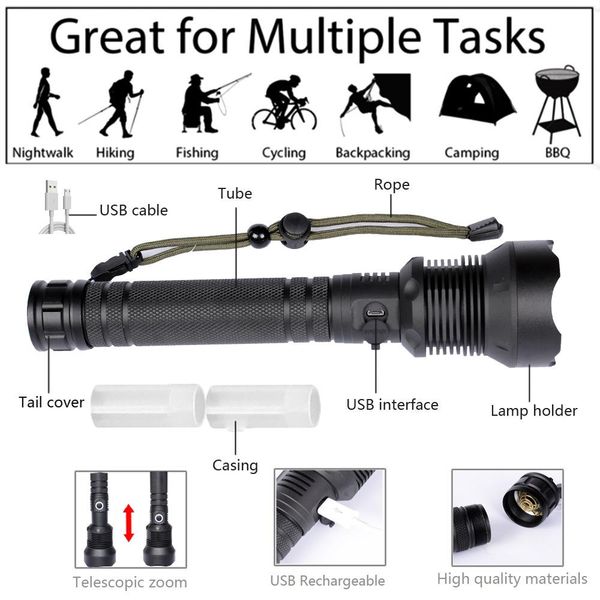 Great for Multiple Tasks

Nightwalk Hiking Fishing Cycling Backpacking Camping BBQ

USB cable
Tube
Rope
Tail cover
USB interface
Lamp holder
Casing

Telescopic zoom
USB Rechargeable
High quality materials