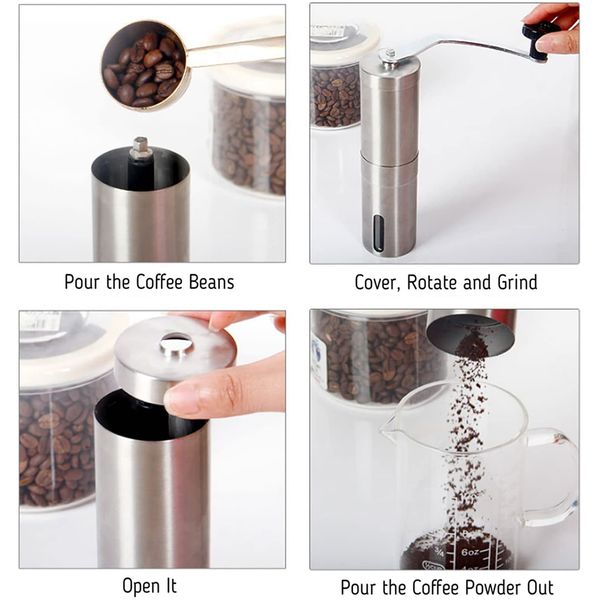 Pour the Coffee Beans

Cover, Rotate and Grind

Open It

Pour the Coffee Powder Out

6oz