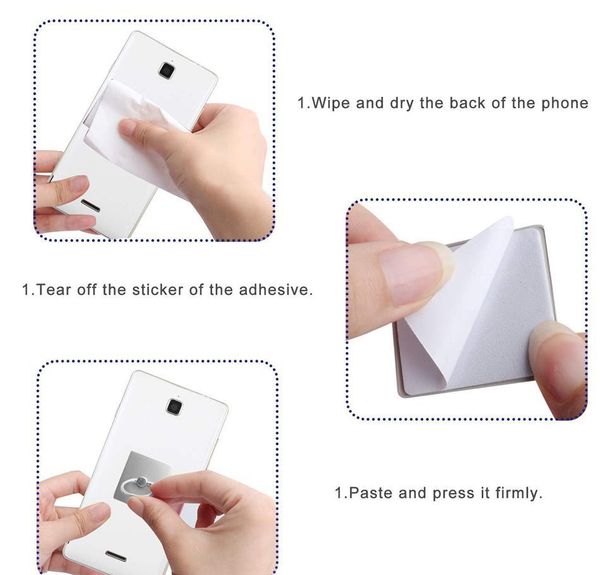 1.Wipe and dry the back of the phone

1.Tear off the sticker of the adhesive.

1.Paste and press it firmly.