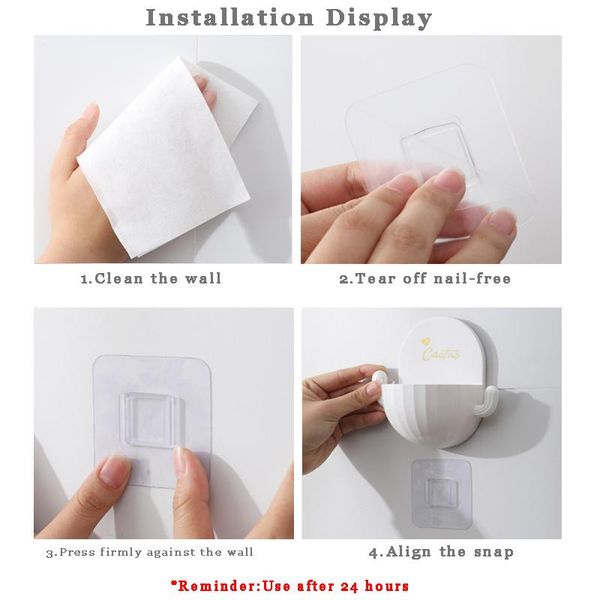 Installation Display

1.Clean the wall

2.Tear off nail-free

Cactus

3.Press firmly against the wall

4.Align the snap

*Reminder:Use after 24 hours