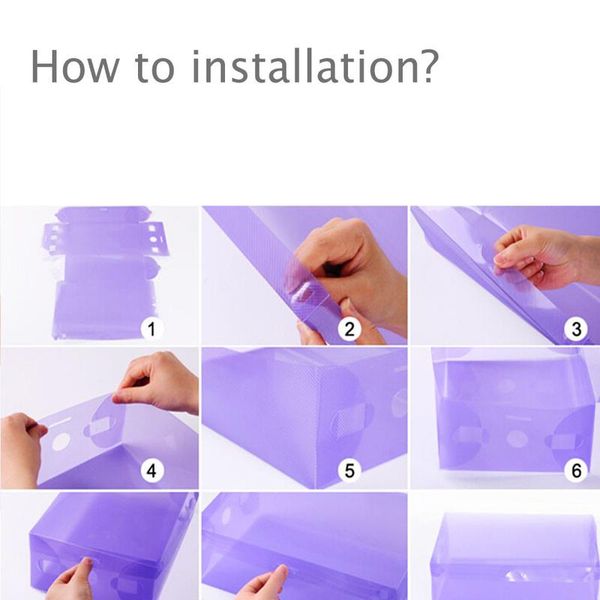 How to installation?

1

2

3

4

5

6