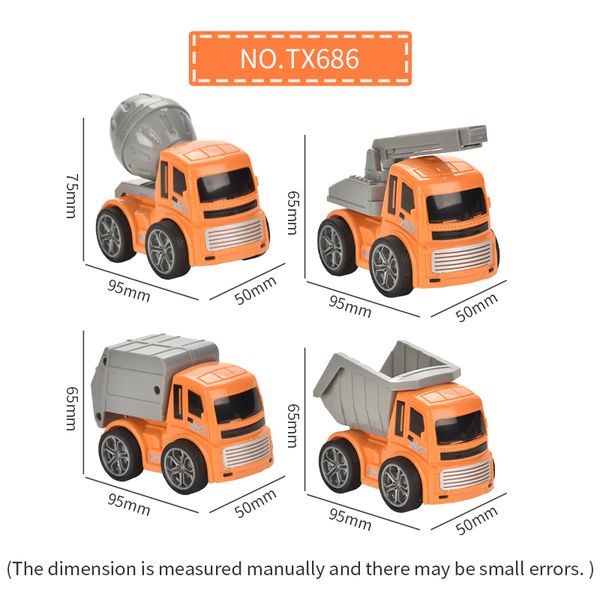 NO.TX686

75mm
95mm
50mm

65mm
95mm
50mm

65mm
95mm
50mm

65mm
95mm
50mm

(The dimension is measured manually and there may be small errors. )