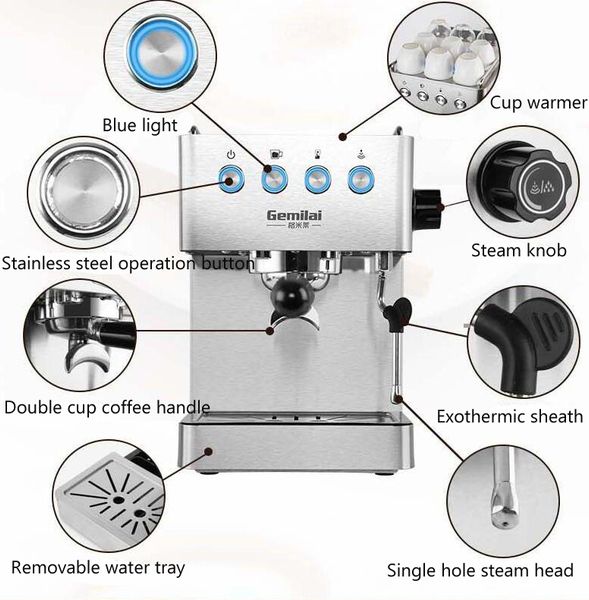 Blue light

Cup warmer

Gemilai
格米莱

Stainless steel operation button

Steam knob

Double cup coffee handle

Exothermic sheath

Removable water tray

Single hole steam head