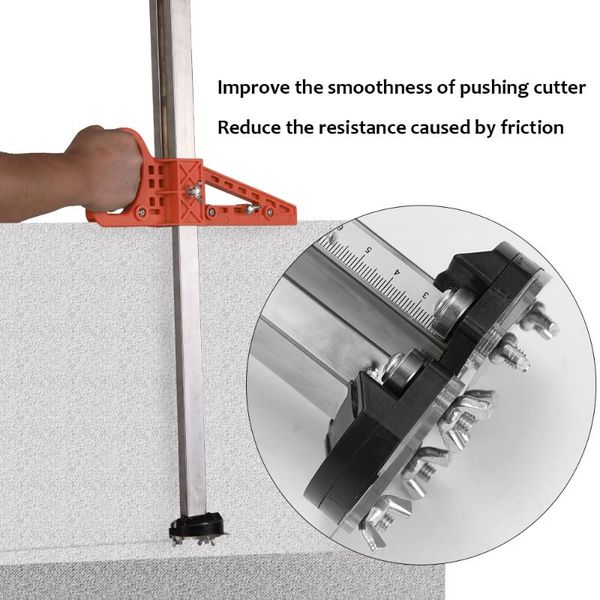 Improve the smoothness of pushing cutter

Reduce the resistance caused by friction

6 5 4 3