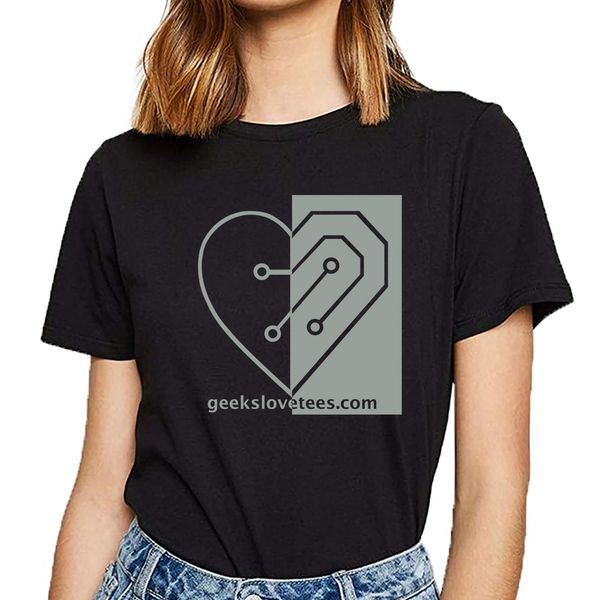 geekslovetees.com