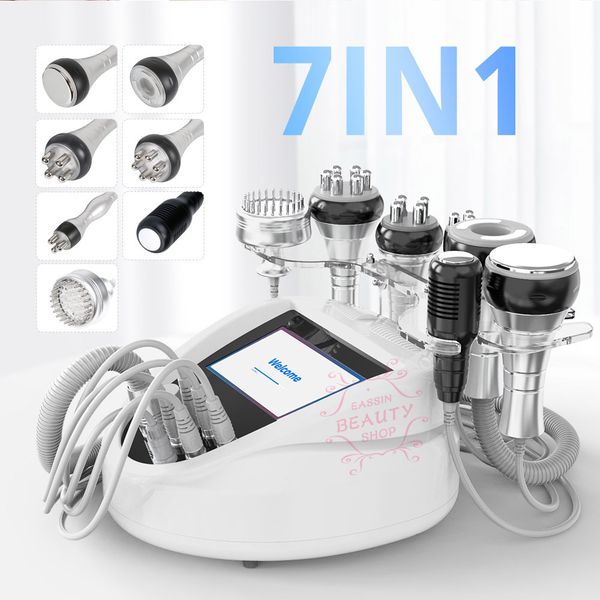 7IN1

Welcome

EASSIN
BEAUTY
SHOP