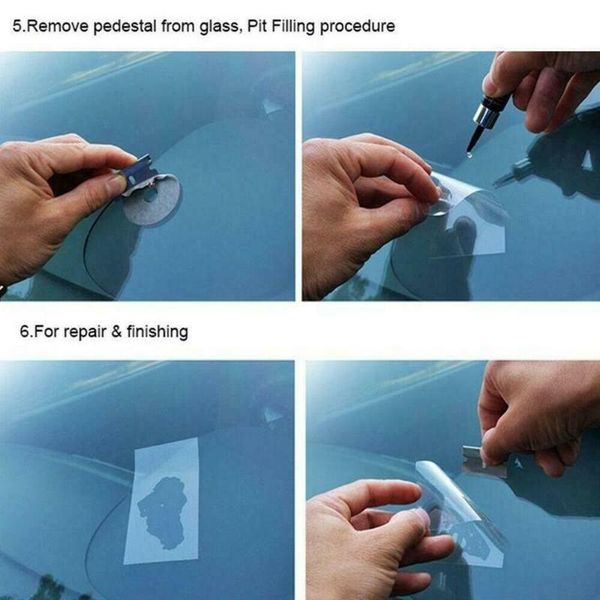 5.Remove pedestal from glass, Pit Filling procedure

6.For repair & finishing