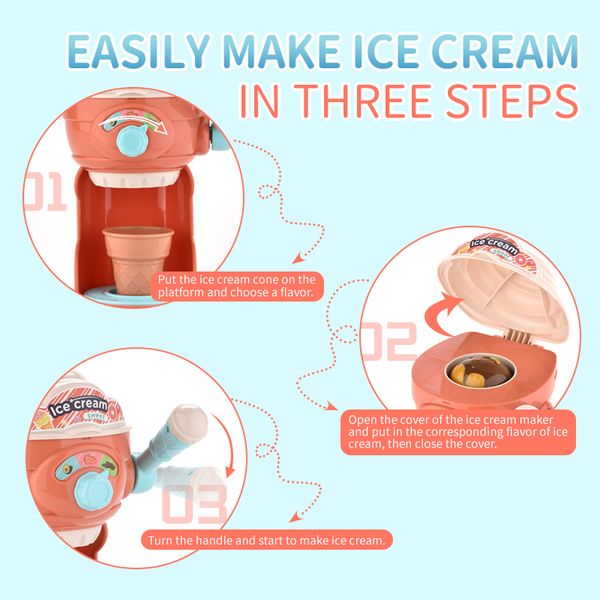 EASILY MAKE ICE CREAM
IN THREE STEPS

01

Put the ice cream cone on the platform and choose a flavor.

Ice cream
sweet

02

Open the cover of the ice cream maker and put in the corresponding flavor of ice cream, then close the cover.

Ice cream
sweet

03

Turn the handle and start to make ice cream.