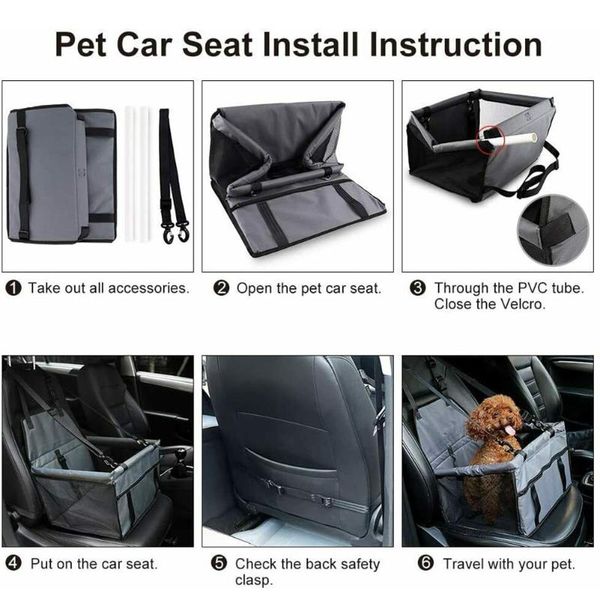 Pet Car Seat Install Instruction

❶ Take out all accessories.

❷ Open the pet car seat.

❸ Through the PVC tube. Close the Velcro.

❹ Put on the car seat.

❺ Check the back safety clasp.

❻ Travel with your pet.