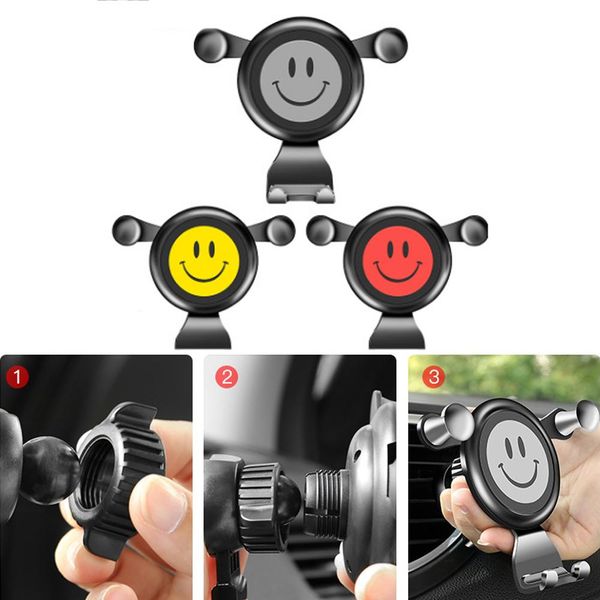 1

2

3