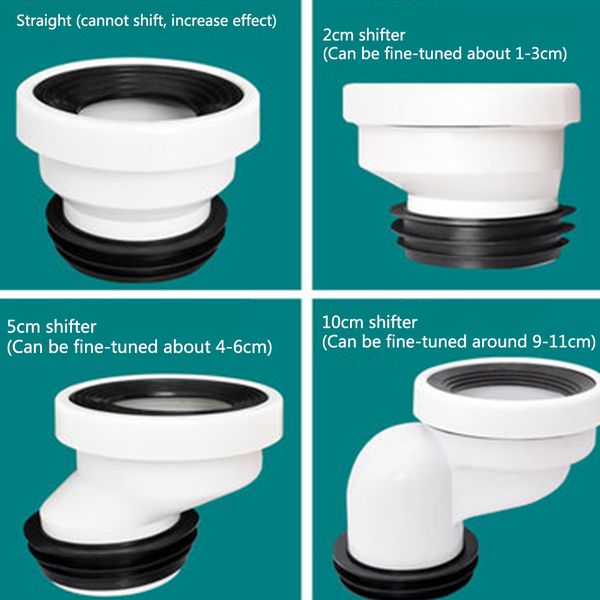 Straight (cannot shift, increase effect)

2cm shifter
(Can be fine-tuned about 1-3cm)

5cm shifter
(Can be fine-tuned about 4-6cm)

10cm shifter
(Can be fine-tuned around 9-11cm)