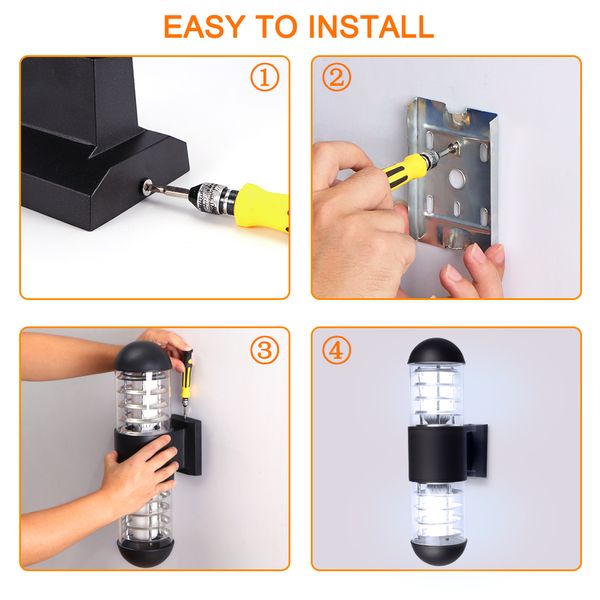 EASY TO INSTALL

①

②

③

④