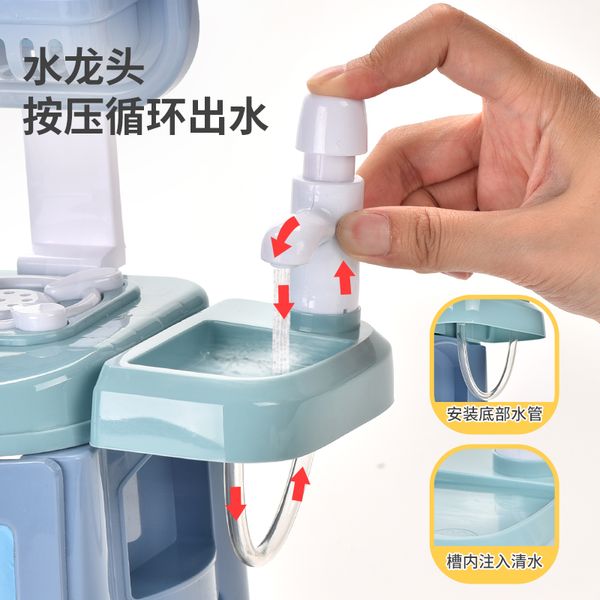 水龙头
按压循环出水

安装底部水管

槽内注入清水