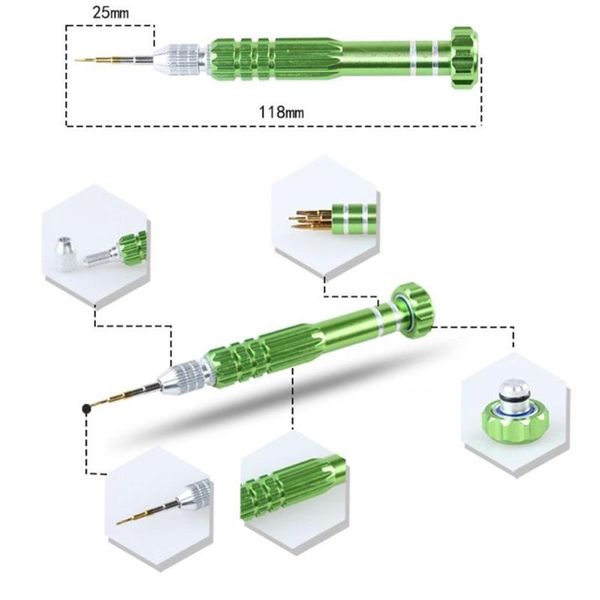 25mm

118mm