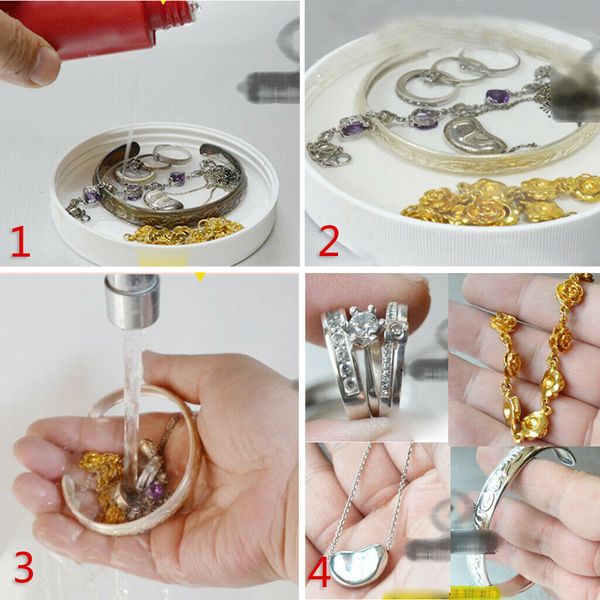 1

2

3

4