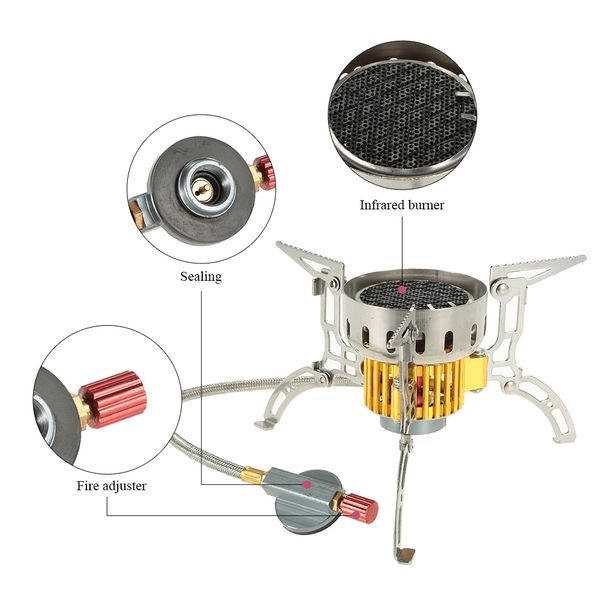 Infrared burner

Sealing

Fire adjuster