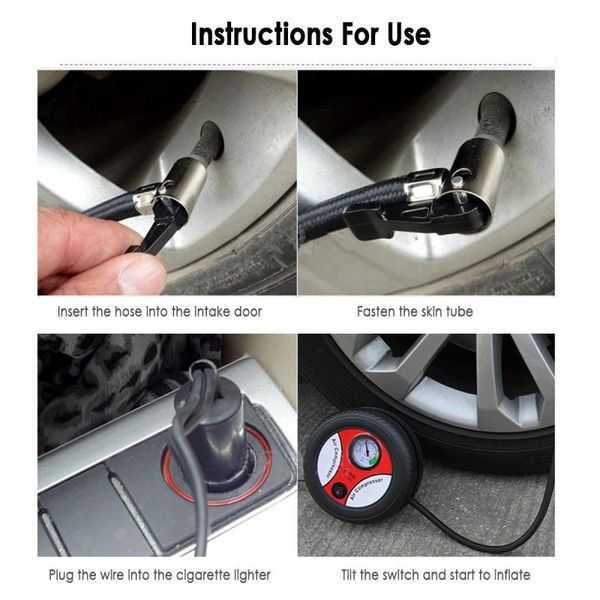 Instructions For Use

Insert the hose into the intake door

Fasten the skin tube

Air Compressor

Air Compressor

Plug the wire into the cigarette lighter

Tilt the switch and start to inflate