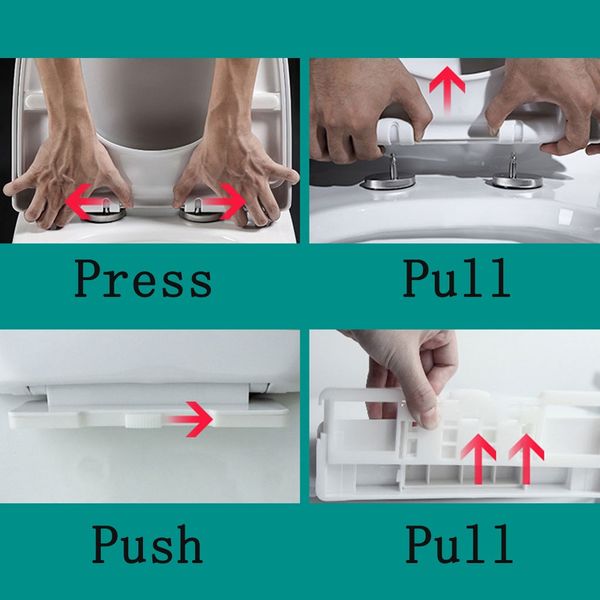 Press

Pull

Push

Pull