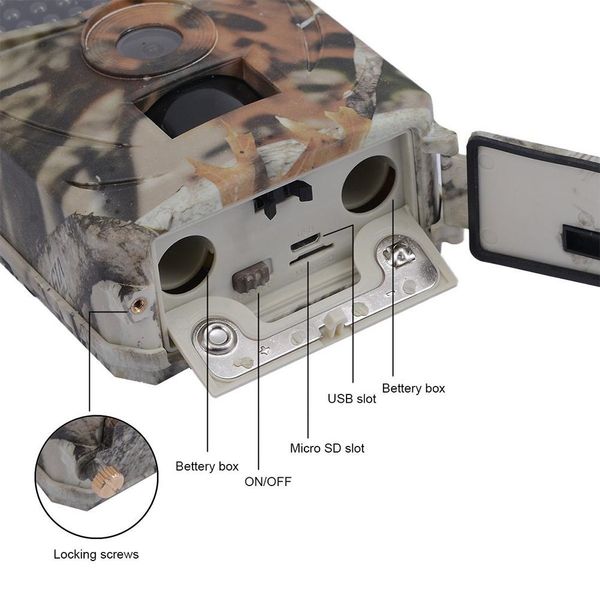 Bettery box

USB slot

Micro SD slot

Bettery box

ON/OFF

Locking screws