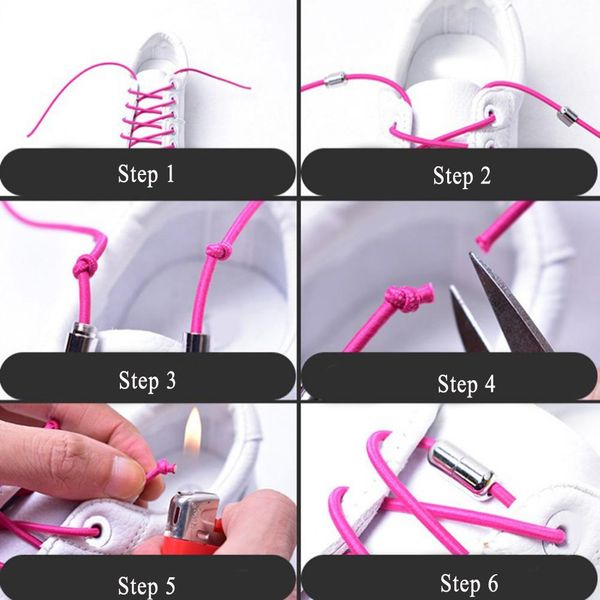 Step 1

Step 2

Step 3

Step 4

Step 5

Step 6