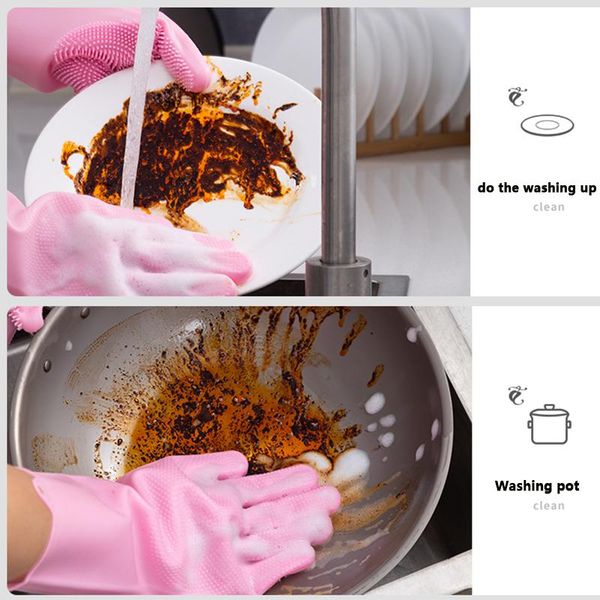 do the washing up
clean

Washing pot
clean