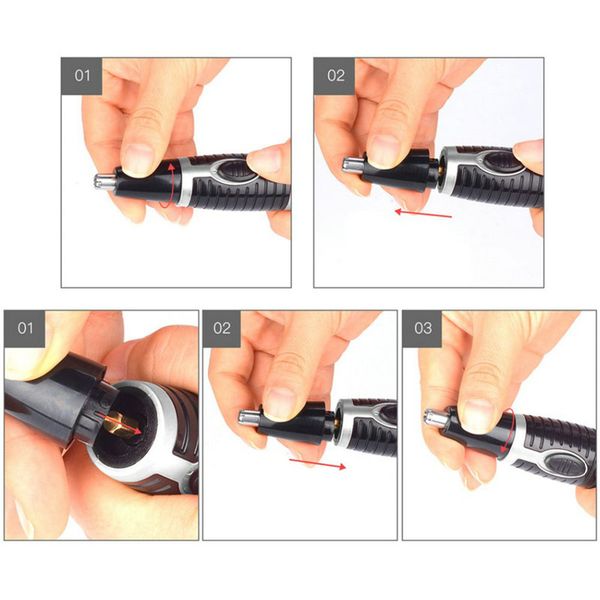 01

02

01

02

03