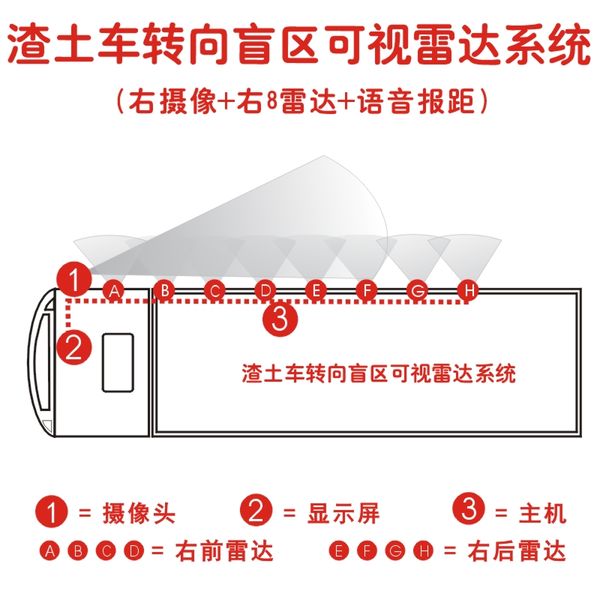 渣土车转向盲区可视雷达系统

（右摄像+右8雷达+语音报距）

1 A B C D E F G H

3

2

渣土车转向盲区可视雷达系统

1 = 摄像头 2 = 显示屏 3 = 主机

A B C D = 右前雷达 E F G H = 右后雷达