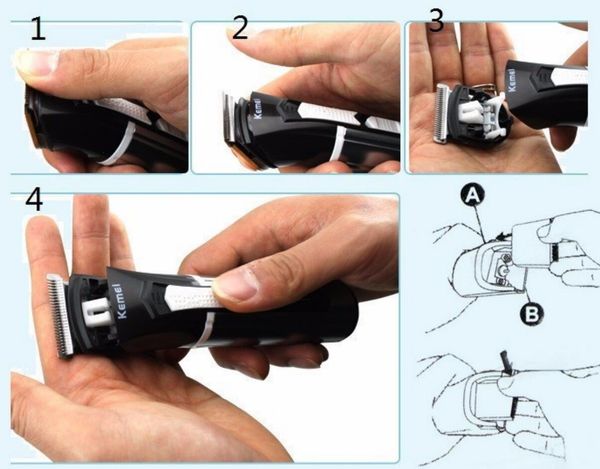 1

2

Kemei

3

Kemei

4

Kemei

A

B