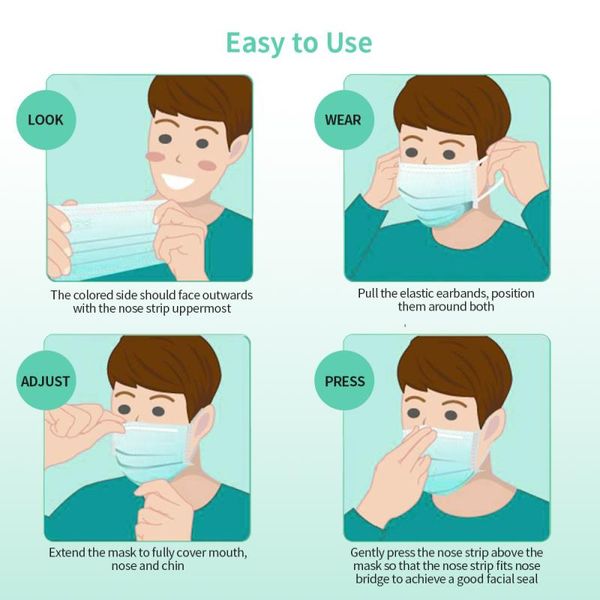 Easy to Use

LOOK

The colored side should face outwards with the nose strip uppermost

WEAR

Pull the elastic earbands, position them around both

ADJUST

Extend the mask to fully cover mouth, nose and chin

PRESS

Gently press the nose strip above the mask so that the nose strip fits nose bridge to achieve a good facial seal