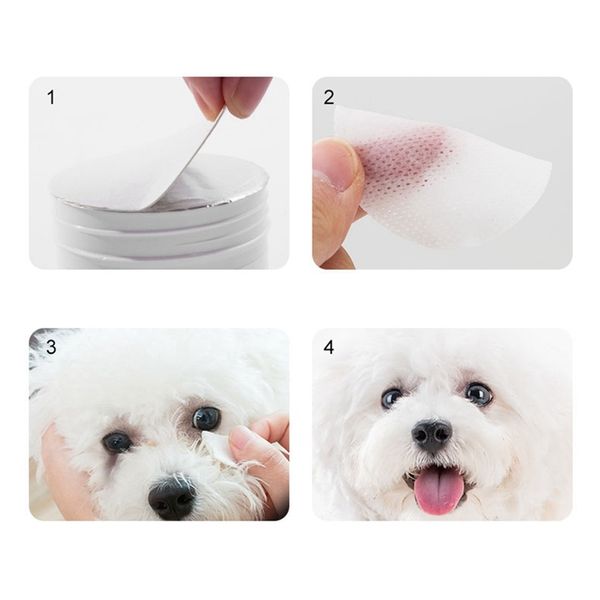 1

2

3

4