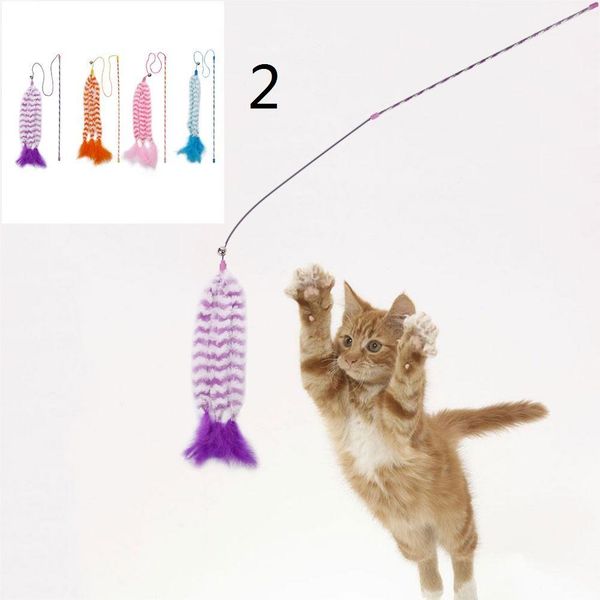 2