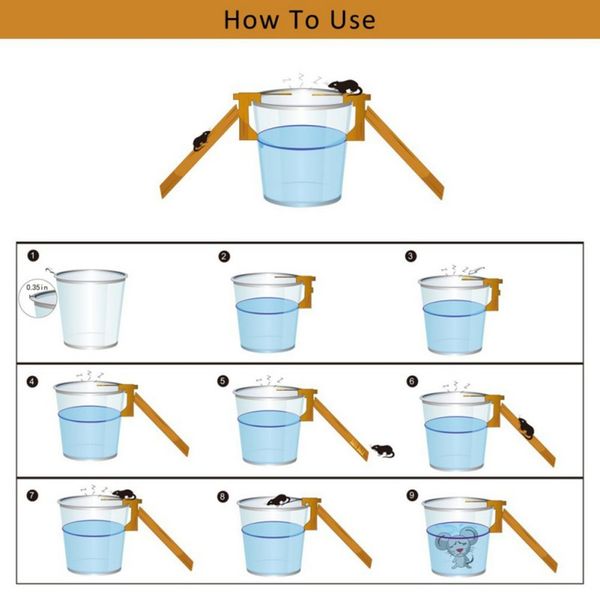 How To Use

1

0.35in

2

3

4

5

6

7

8

9