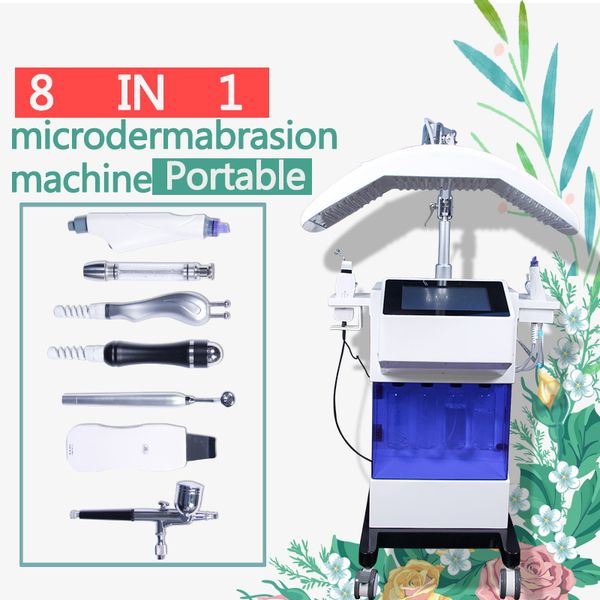 8 IN 1
microdermabrasion
machine Portable