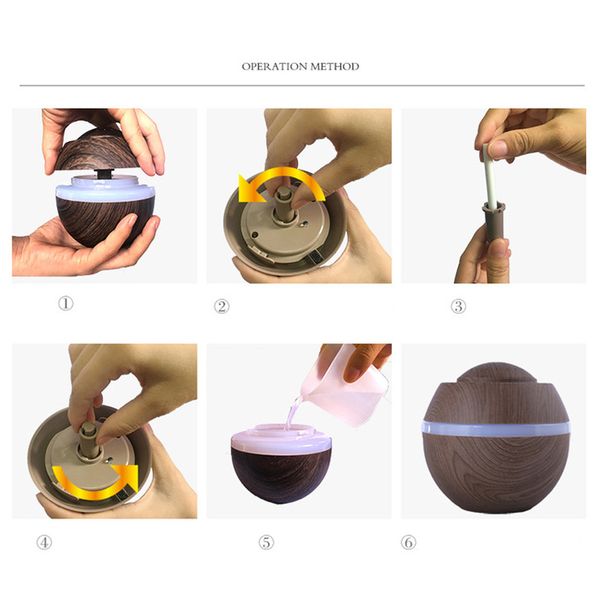 OPERATION METHOD

①

②

③

④

⑤

⑥