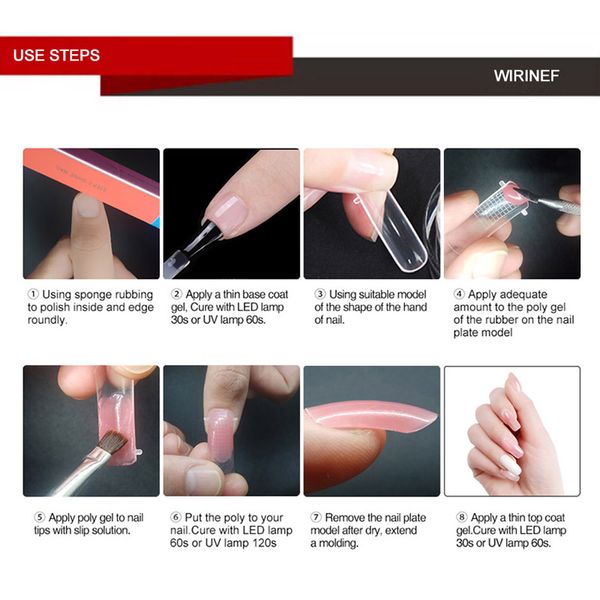 USE STEPS

WIRINEF

① Using sponge rubbing to polish inside and edge roundly.

② Apply a thin base coat gel, Cure with LED lamp 30s or UV lamp 60s.

③ Using suitable model of the shape of the hand of nail.

④ Apply adequate amount to the poly gel of the rubber on the nail plate model

⑤ Apply poly gel to nail tips with slip solution.

⑥ Put the poly to your nail.Cure with LED lamp 60s or UV lamp 120s

⑦ Remove the nail plate model after dry, extend a molding.

⑧ Apply a thin top coat gel.Cure with LED lamp 30s or UV lamp 60s.