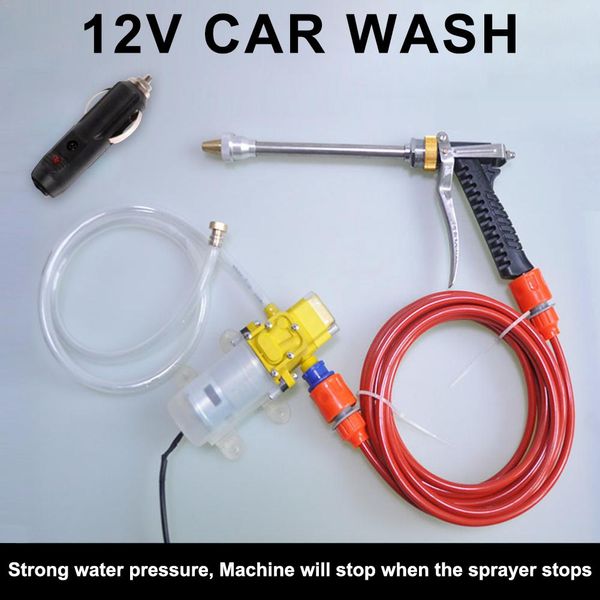 12V CAR WASH

Strong water pressure, Machine will stop when the sprayer stops