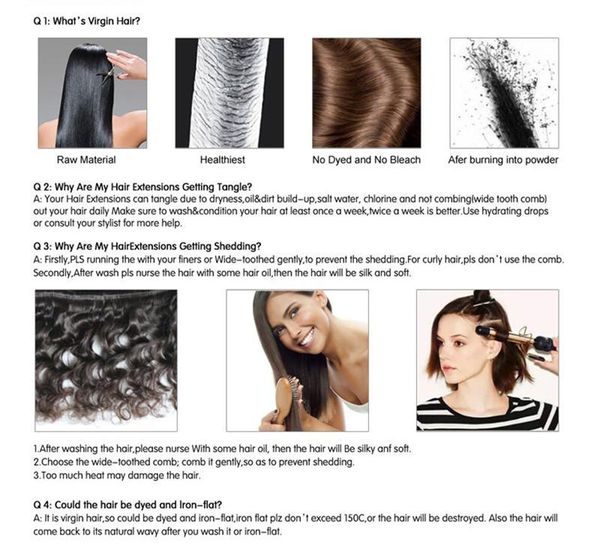 Q 1: What's Virgin Hair?

Raw Material

Healthiest

No Dyed and No Bleach

Afer burning into powder

Q 2: Why Are My Hair Extensions Getting Tangle?
A: Your Hair Extensions can tangle due to dryness,oil&dirt build-up,salt water, chlorine and not combing(wide tooth comb) out your hair daily Make sure to wash&condition your hair at least once a week,twice a week is better.Use hydrating drops or consult your stylist for more help.

Q 3: Why Are My HairExtensions Getting Shedding?
A: Firstly,PLS running the with your finers or Wide-toothed gently,to prevent the shedding.For curly hair,pls don't use the comb. Secondly,After wash pls nurse the hair with some hair oil,then the hair will be silk and soft.

1.After washing the hair,please nurse With some hair oil, then the hair will Be silky anf soft.
2.Choose the wide-toothed comb; comb it gently,so as to prevent shedding.
3.Too much heat may damage the hair.

Q 4: Could the hair be dyed and Iron-flat?
A: It is virgin hair,so could be dyed and iron-flat,iron flat plz don't exceed 150C,or the hair will be destroyed. Also the hair will come back to its natural wavy after you wash it or iron-flat.