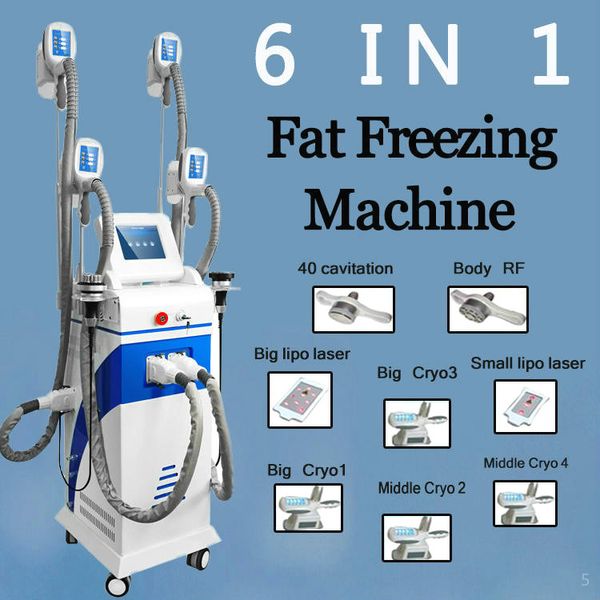 6 IN 1

Fat Freezing Machine

40 cavitation

Body RF

Big lipo laser

Big Cryo3

Small lipo laser

Big Cryo1

Middle Cryo 2

Middle Cryo 4

5