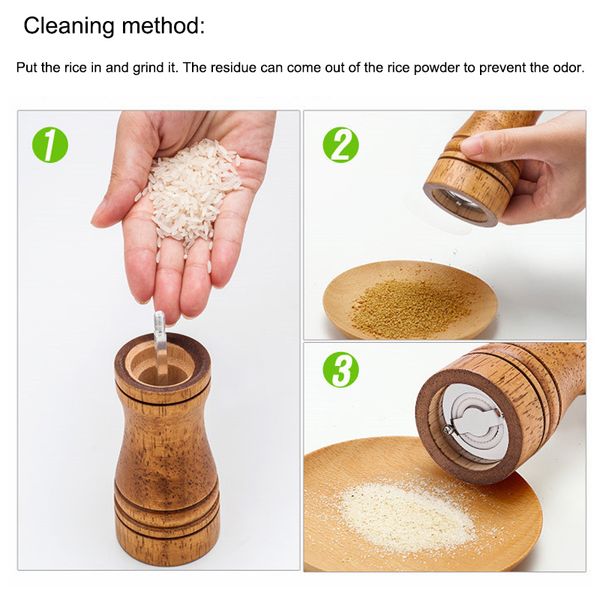 Cleaning method:

Put the rice in and grind it. The residue can come out of the rice powder to prevent the odor.

1

2

3