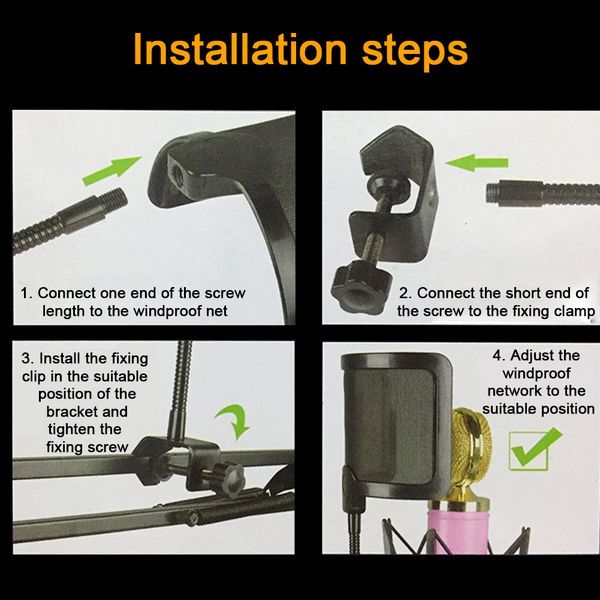 Installation steps

1. Connect one end of the screw length to the windproof net

2. Connect the short end of the screw to the fixing clamp

3. Install the fixing clip in the suitable position of the bracket and tighten the fixing screw

4. Adjust the windproof network to the suitable position