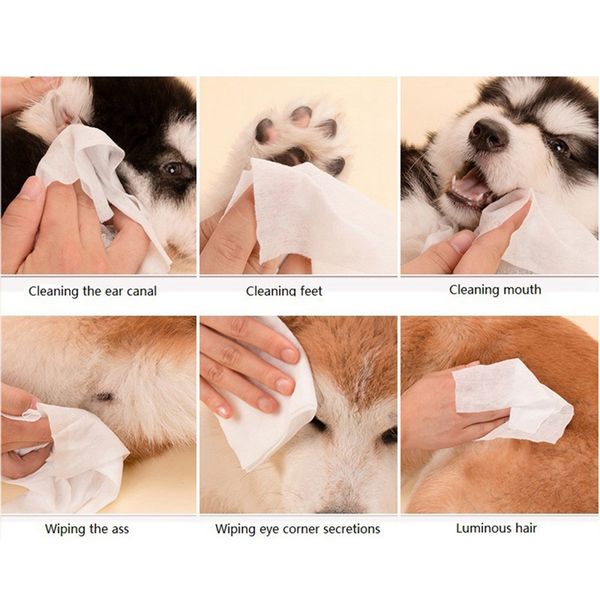 Cleaning the ear canal

Cleaning feet

Cleaning mouth

Wiping the ass

Wiping eye corner secretions

Luminous hair