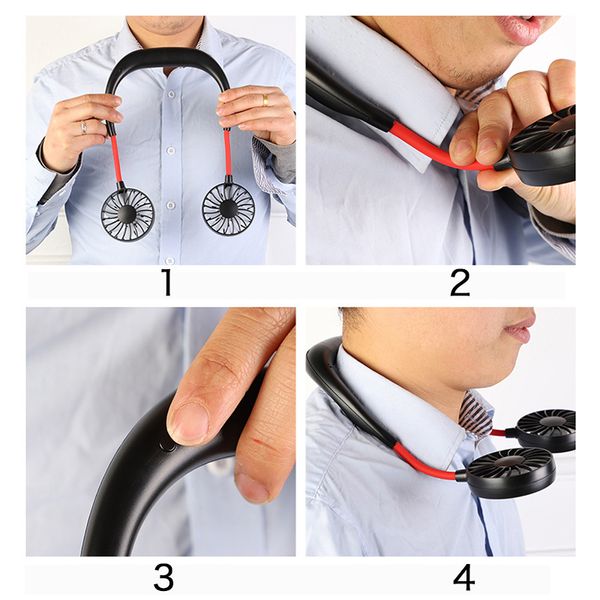 1

2

3

4