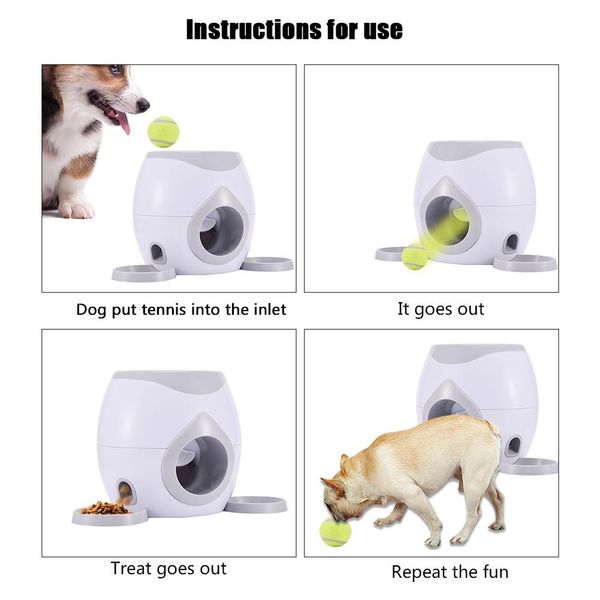 Instructions for use

Dog put tennis into the inlet

It goes out

Treat goes out

Repeat the fun