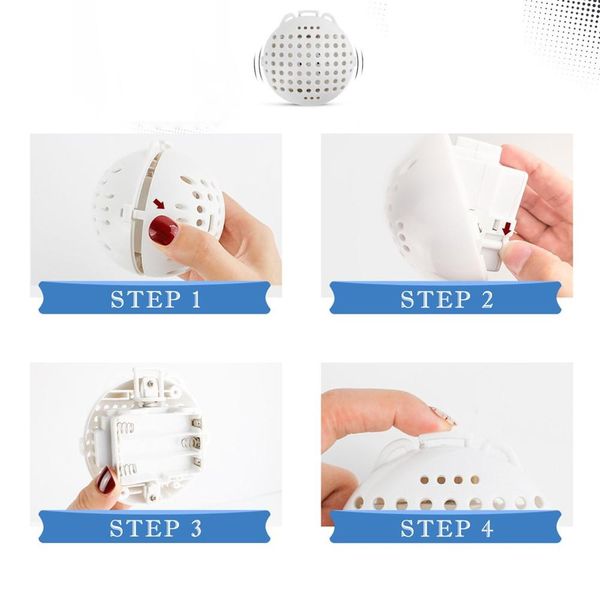 STEP 1

STEP 2

STEP 3

STEP 4