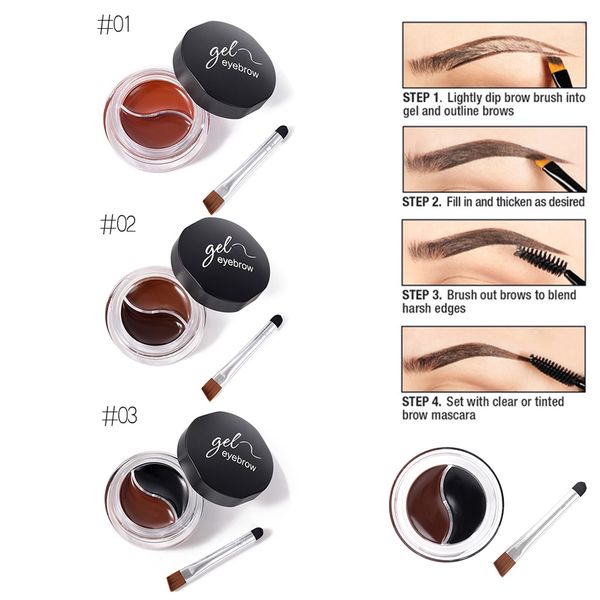 #01

gel eyebrow

#02

gel eyebrow

#03

gel eyebrow

STEP 1. Lightly dip brow brush into gel and outline brows

STEP 2. Fill in and thicken as desired

STEP 3. Brush out brows to blend harsh edges

STEP 4. Set with clear or tinted brow mascara