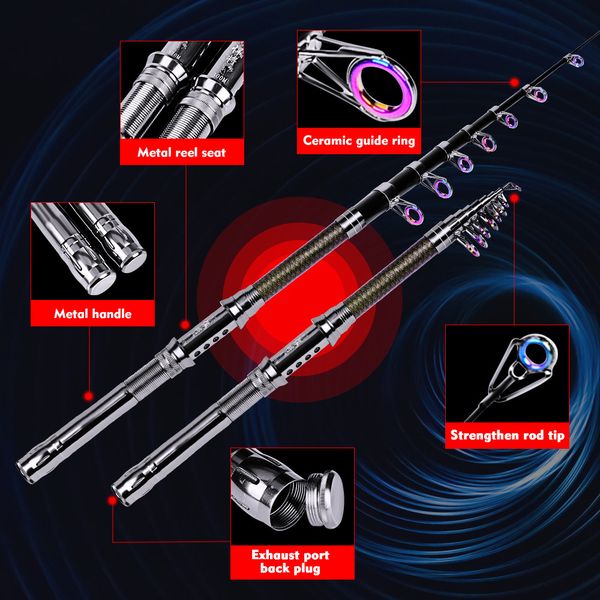 Metal reel seat

Ceramic guide ring

Metal handle

Strengthen rod tip

Exhaust port back plug